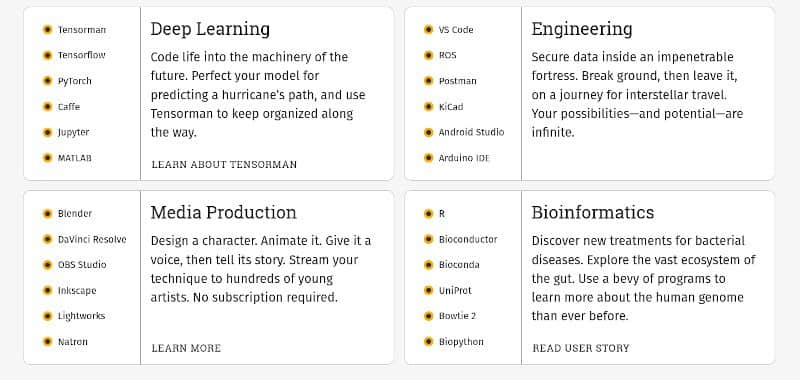 Tensorman
Tensorflow
PyTorch
Caffe
Jupyter
MATLAB

Deep Learning

Code life into the machinery of the future. Perfect your model for predicting a hurricane's path, and use Tensorman to keep organized along the way.

LEARN ABOUT TENSORMAN

VS Code
ROS
Postman
KiCad
Android Studio
Arduino IDE

Engineering

Secure data inside an impenetrable fortress. Break ground, then leave it, on a journey for interstellar travel. Your possibilities—and potential—are infinite.

Blender
DaVinci Resolve
OBS Studio
Inkscape
Lightworks
Natron

Media Production

Design a character. Animate it. Give it a voice, then tell its story. Stream your technique to hundreds of young artists. No subscription required.

LEARN MORE

R
Bioconductor
Bioconda
UniProt
Bowtie 2
Biopython

Bioinformatics

Discover new treatments for bacterial diseases. Explore the vast ecosystem of the gut. Use a bevy of programs to learn more about the human genome than ever before.

READ USER STORY